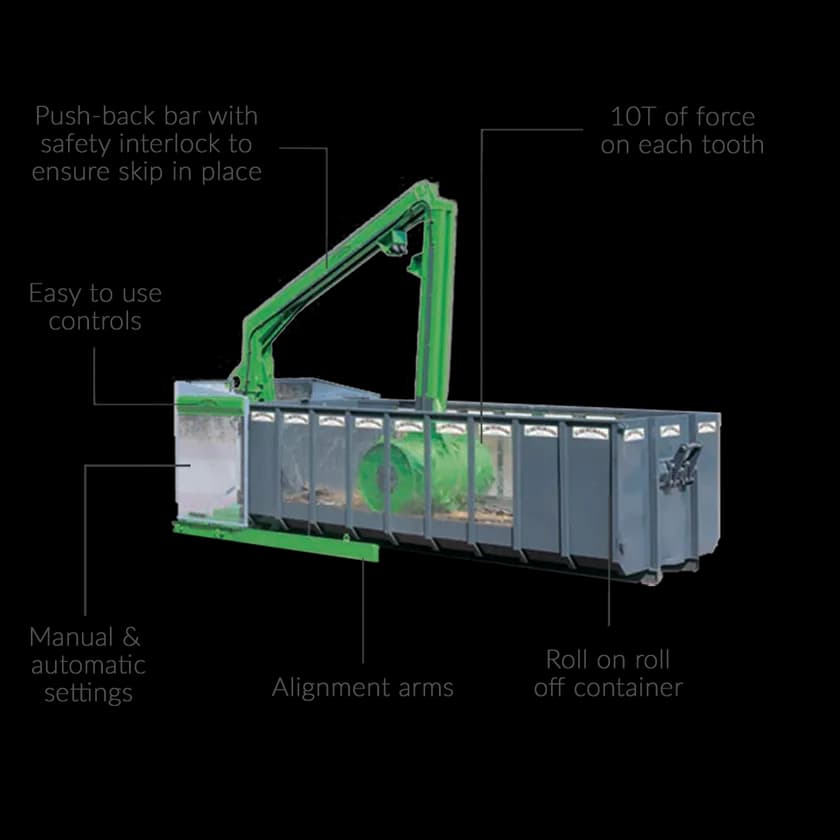 Push-back bar with safety interlock to ensure skip in place

10T of force on each tooth

Easy to use controls

Manual & automatic settings

Alignment arms

Roll on roll off container